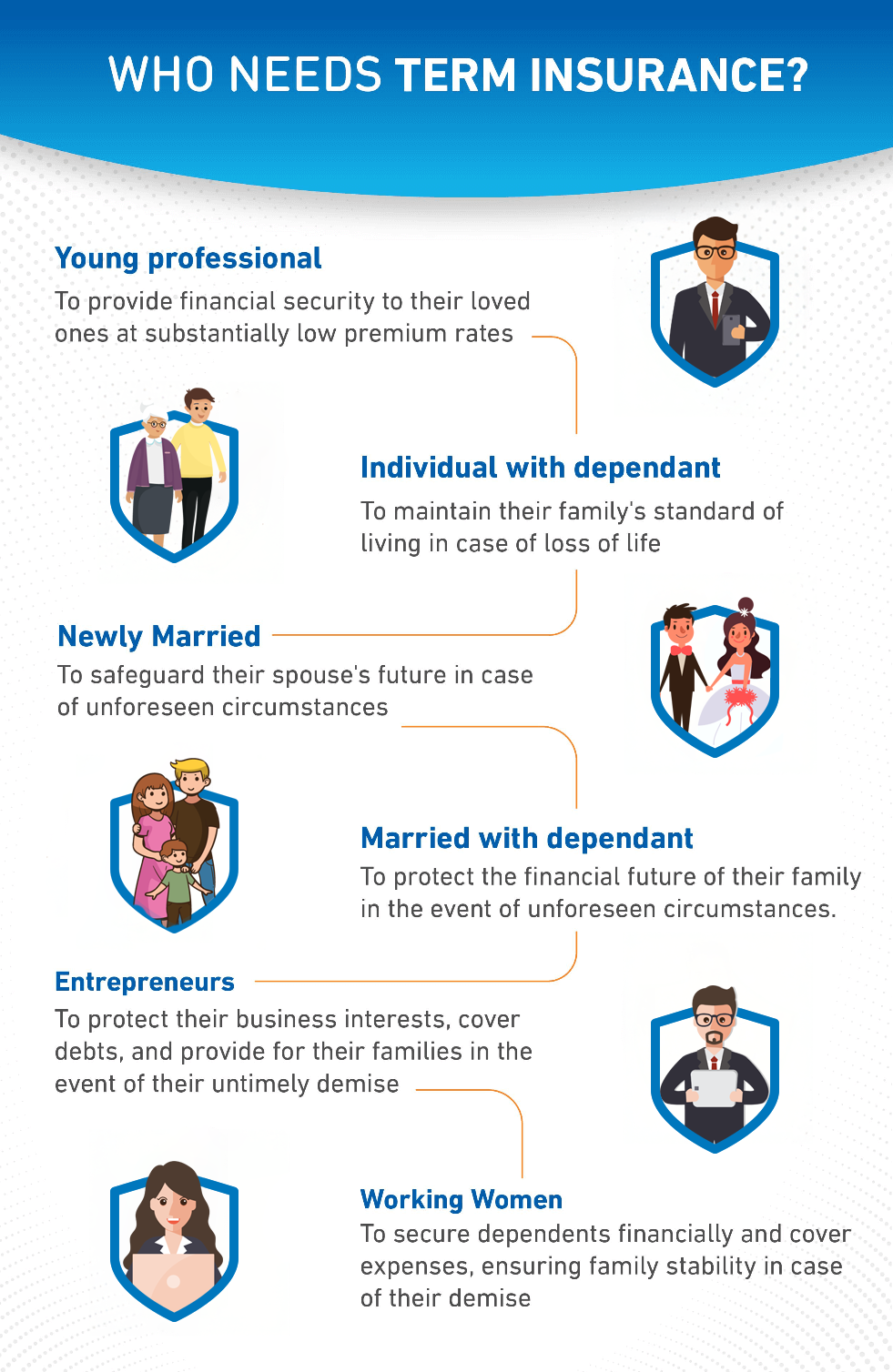 WHO NEEDS TERM INSURANCE?

Young professional
To provide financial security to their loved ones at substantially low premium rates

Individual with dependant
To maintain their family's standard of living in case of loss of life

Newly Married
To safeguard their spouse's future in case of unforeseen circumstances

Married with dependant
To protect the financial future of their family in the event of unforeseen circumstances.

Entrepreneurs
To protect their business interests, cover debts, and provide for their families in the event of their untimely demise

Working Women
To secure dependents financially and cover expenses, ensuring family stability in case of their demise